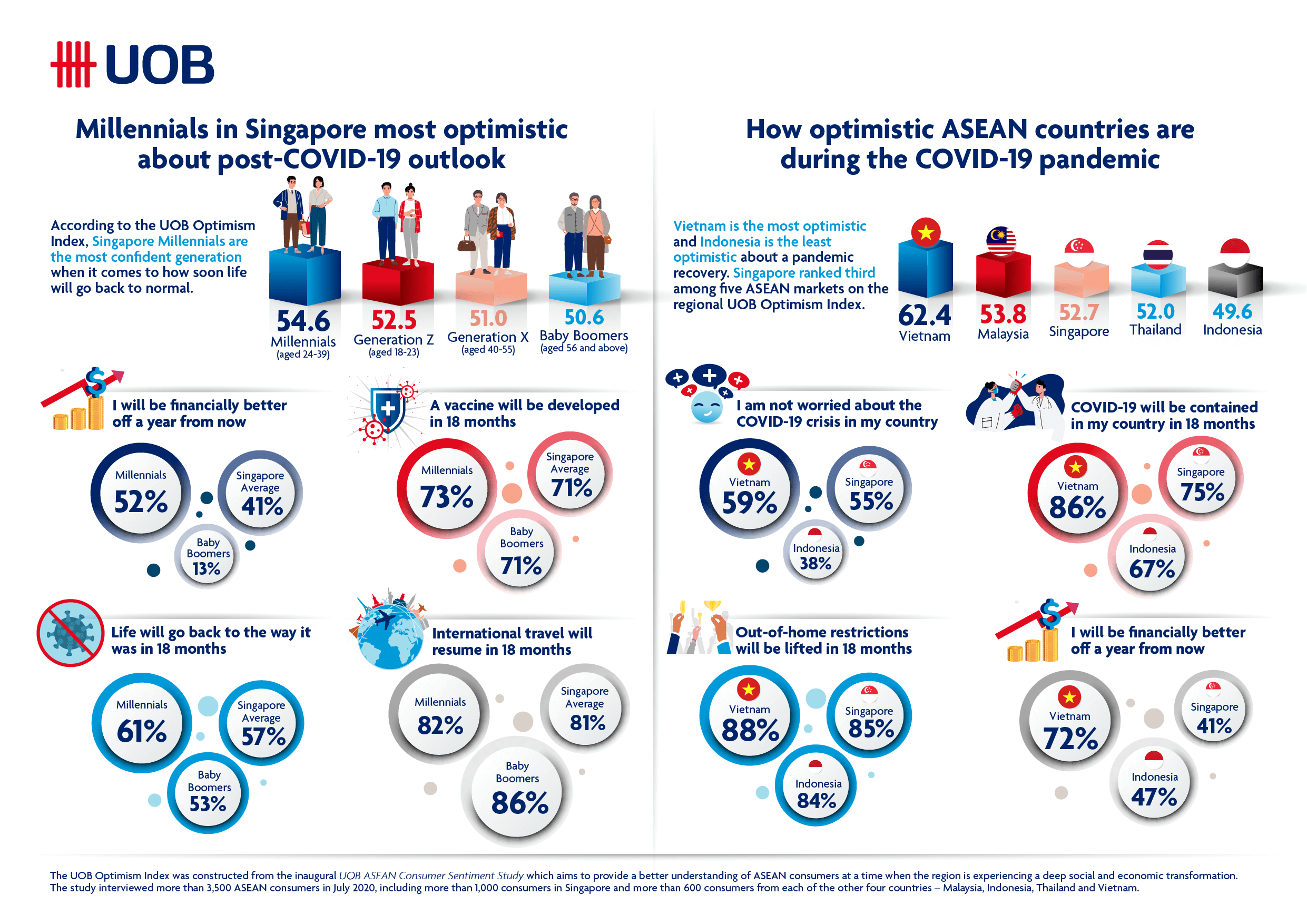 UOB

Millennials in Singapore most optimistic about post-COVID-19 outlook

According to the UOB Optimism Index, Singapore Millennials are the most confident generation when it comes to how soon life will go back to normal.

54.6 Millennials (aged 24-39)
52.5 Generation Z (aged 18-23)
51.0 Generation X (aged 40-55)
50.6 Baby Boomers (aged 56 and above)

I will be financially better off a year from now

Millennials 52%
Singapore Average 41%
Baby Boomers 13%

A vaccine will be developed in 18 months

Millennials 73%
Singapore Average 71%
Baby Boomers 71%

Life will go back to the way it was in 18 months

Millennials 61%
Singapore Average 57%
Baby Boomers 53%

International travel will resume in 18 months

Millennials 82%
Singapore Average 81%
Baby Boomers 86%

How optimistic ASEAN countries are during the COVID-19 pandemic

Vietnam is the most optimistic and Indonesia is the least optimistic about a pandemic recovery. Singapore ranked third among five ASEAN markets on the regional UOB Optimism Index.

62.4 Vietnam
53.8 Malaysia
52.7 Singapore
52.0 Thailand
49.6 Indonesia

I am not worried about the COVID-19 crisis in my country

Vietnam 59%
Singapore 55%
Indonesia 38%

COVID-19 will be contained in my country in 18 months

Vietnam 86%
Singapore 75%
Indonesia 67%

Out-of-home restrictions will be lifted in 18 months

Vietnam 88%
Singapore 85%
Indonesia 84%

I will be financially better off a year from now

Vietnam 72%
Singapore 41%
Indonesia 47%

The UOB Optimism Index was constructed from the inaugural UOB ASEAN Consumer Sentiment Study which aims to provide a better understanding of ASEAN consumers at a time when the region is experiencing a deep social and economic transformation. The study interviewed more than 3,500 ASEAN consumers in July 2020, including more than 1,000 consumers in Singapore and more than 600 consumers from each of the other four countries – Malaysia, Indonesia, Thailand and Vietnam.