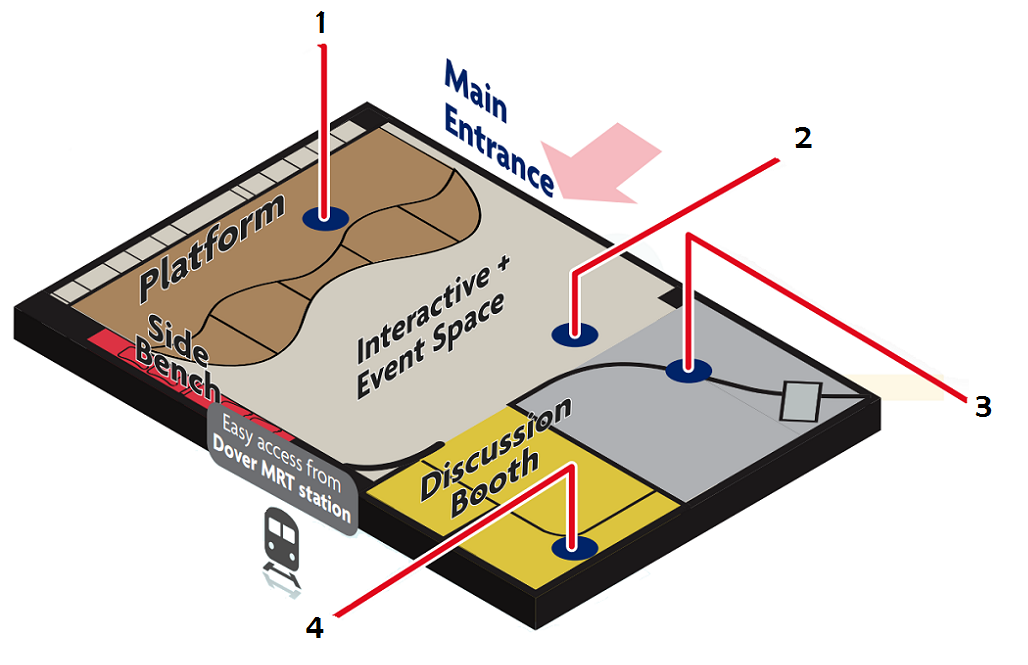 1

Main Entrance

2

Platform

Interactive + Event Space

Side Bench

3

Easy access from Dover MRT station

Discussion Booth

4