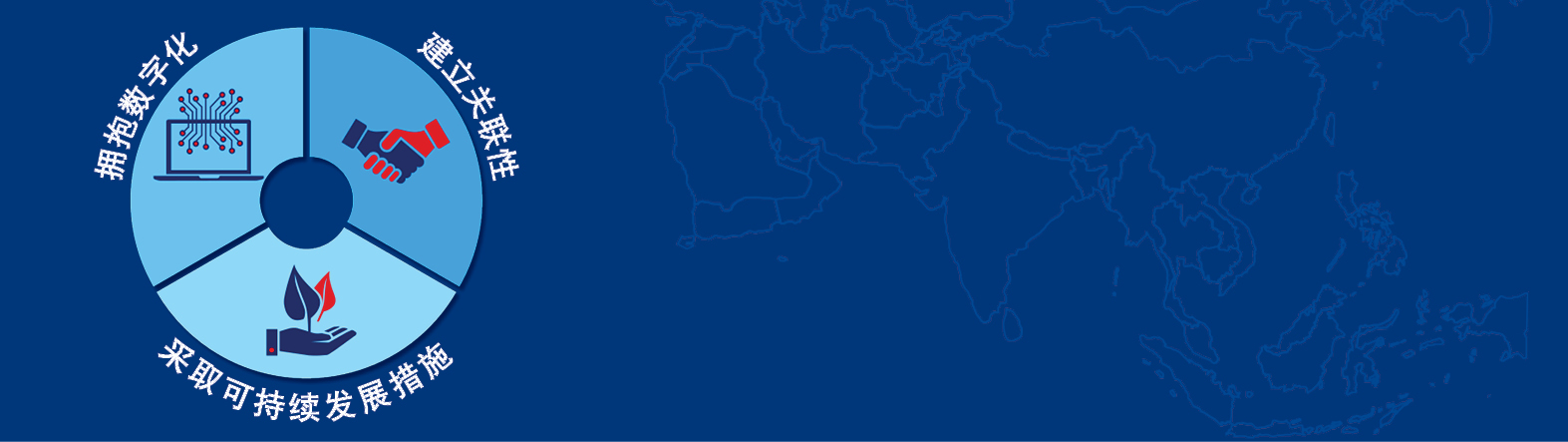 拥抱数字化

建立关联性

采取可持续发展措施