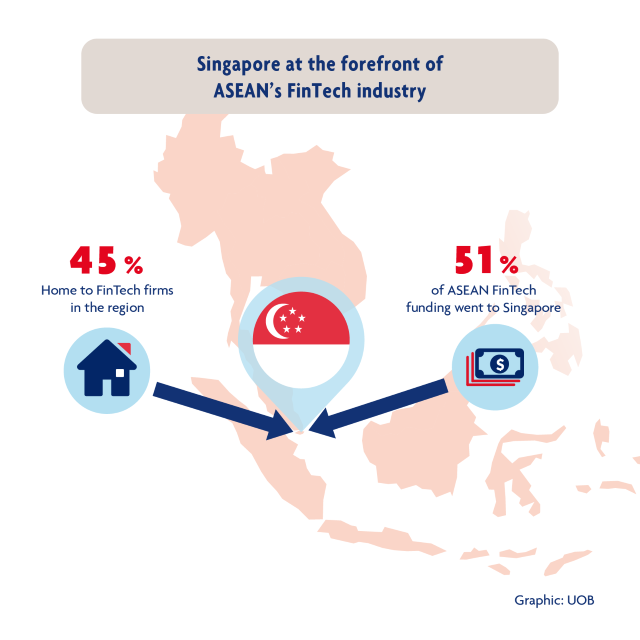 Singapore at the forefront of ASEAN's FinTech industry

45%
Home to FinTech firms in the region

51%
of ASEAN FinTech funding went to Singapore

$

Graphic: UOB