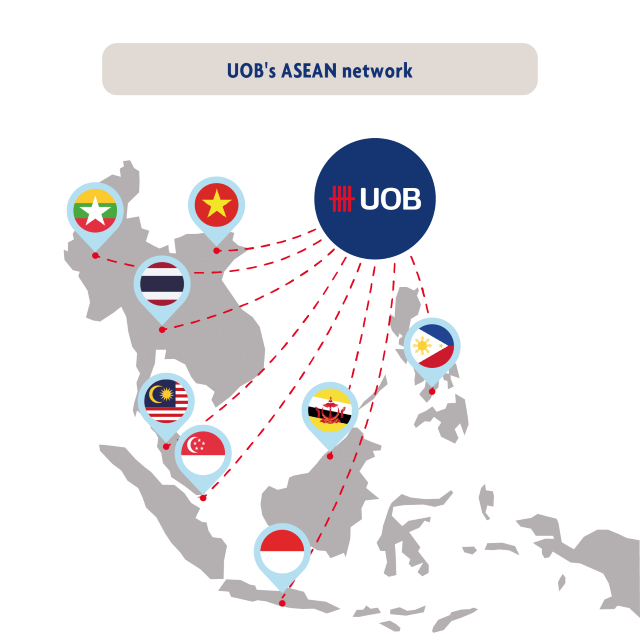 UOB's ASEAN network

UOB