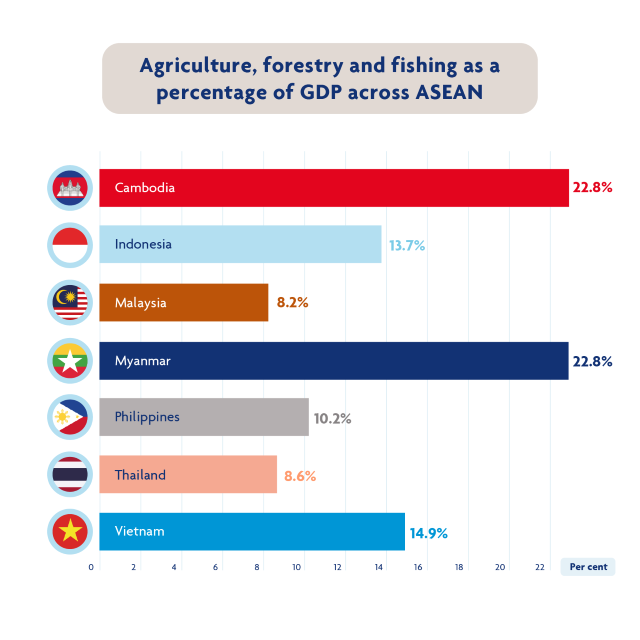 Agriculture, forestry and fishing as a percentage of GDP across ASEAN

Cambodia 22.8%
Indonesia 13.7%
Malaysia 8.2%
Myanmar 22.8%
Philippines 10.2%
Thailand 8.6%
Vietnam 14.9%

0 2 4 6 8 10 12 14 16 18 20 22 Per cent